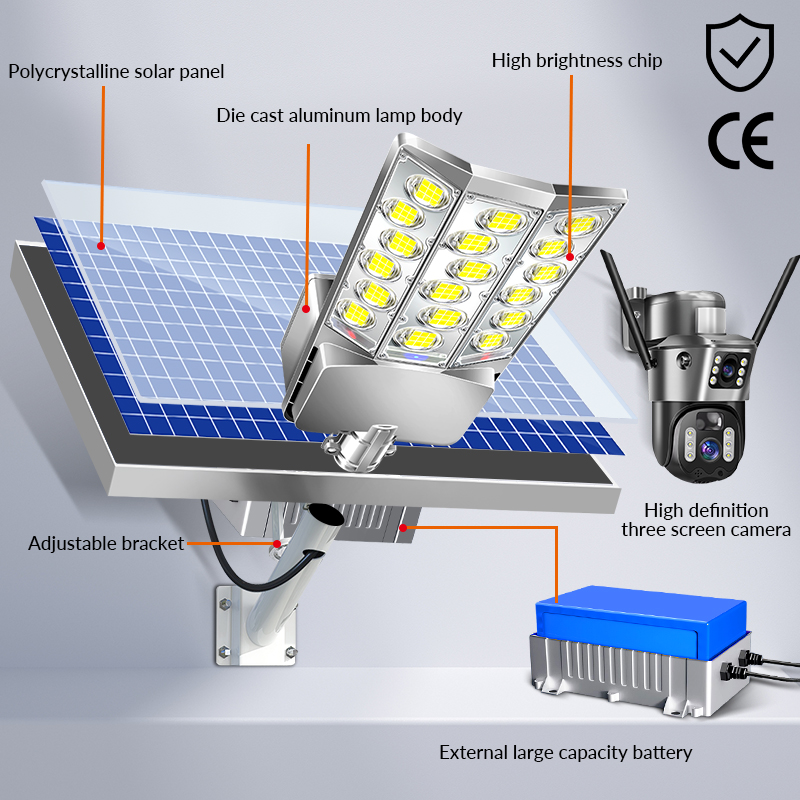 Polycrystalline solar panel

High brightness chip

Die cast aluminum lamp body

CE

High definition three screen camera

Adjustable bracket

External large capacity battery